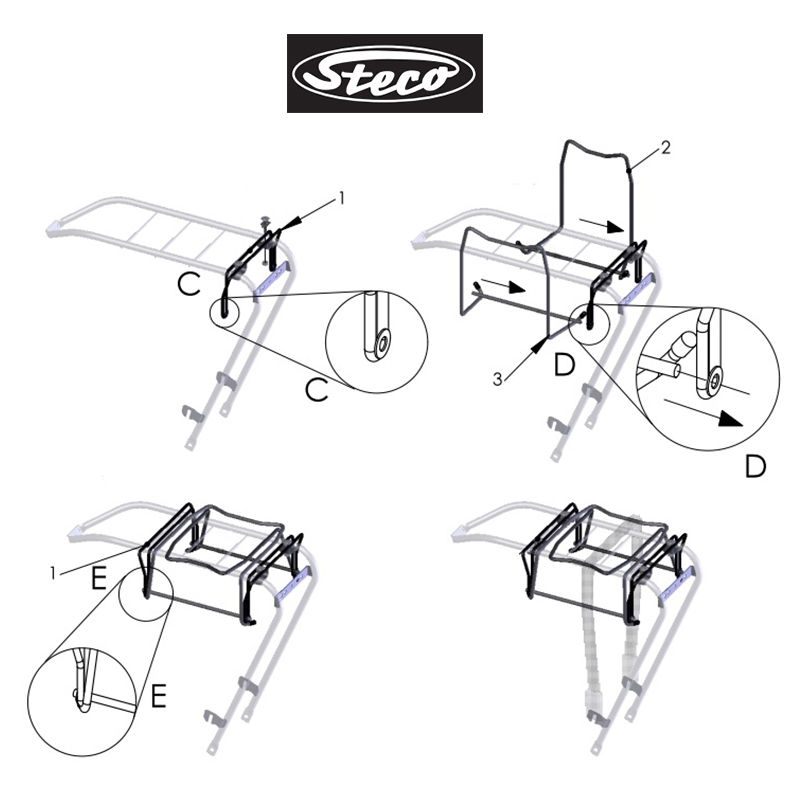 Steco

1
C
C

2
3
D
D

1
E
E